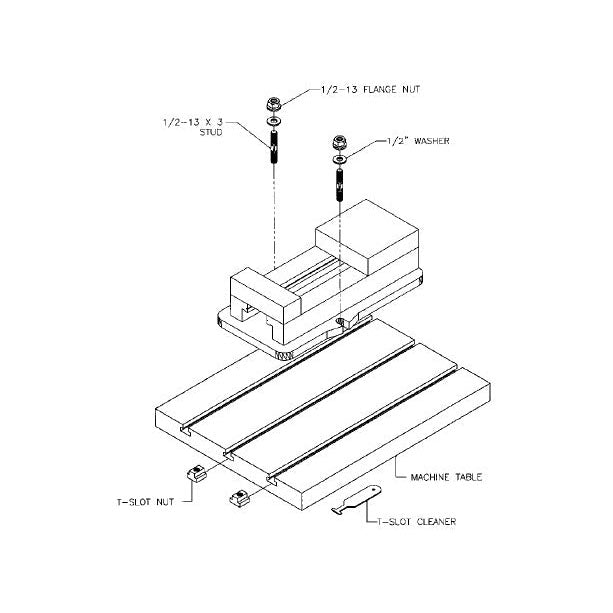 1/2-13 FLANGE NUT

1/2-13 X 3
STUD

1/2" WASHER

MACHINE TABLE

T-SLOT NUT

T-SLOT CLEANER